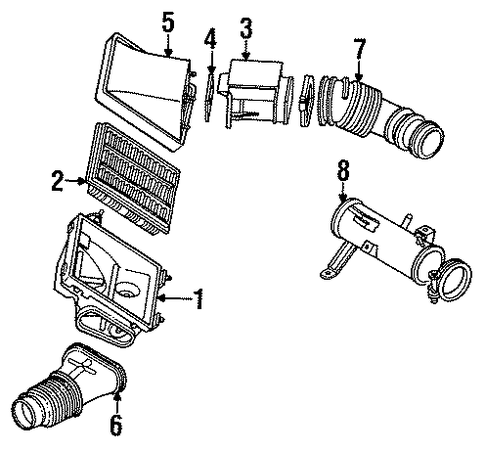 5
4
3
7
2
8
1
6