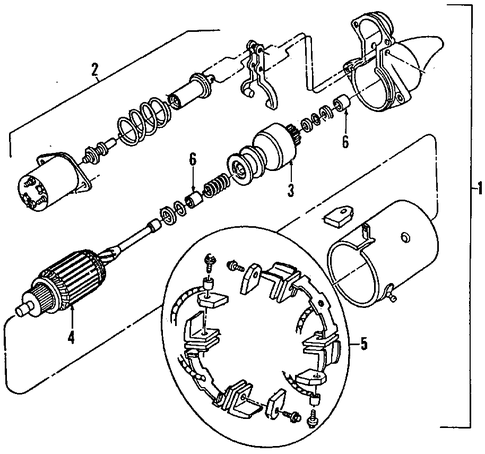 2
6
6
3
1
4
5