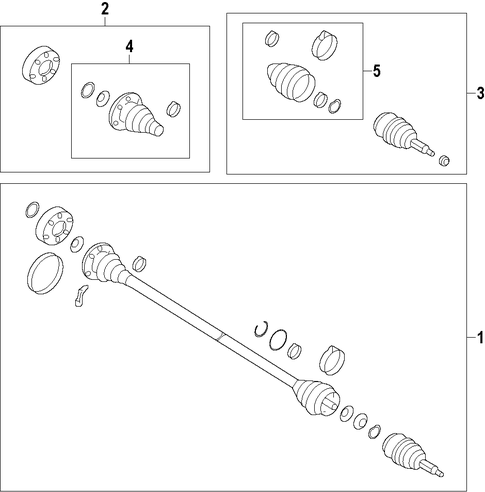 2

4

5

3

1