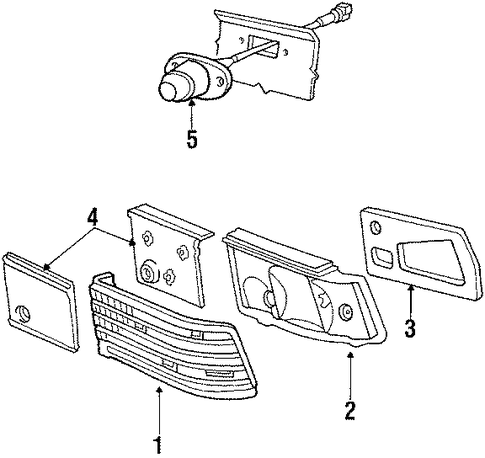 5

4

3

2

1