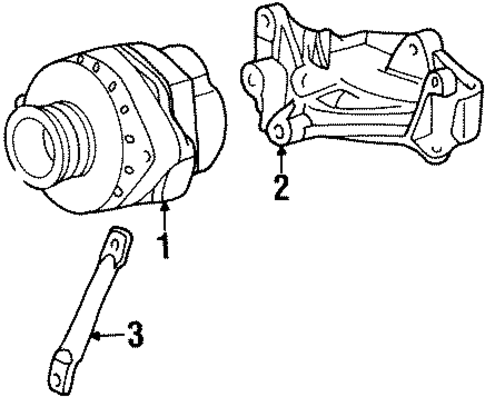 2

1

3