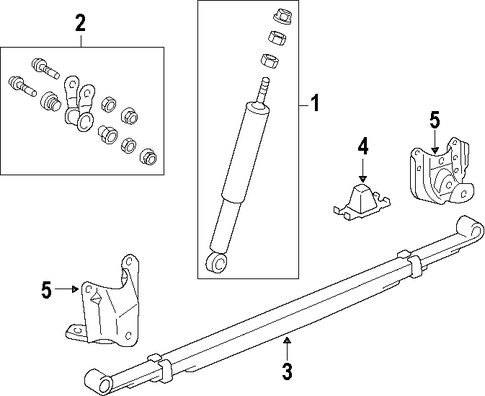 2
1
5
4
5
3