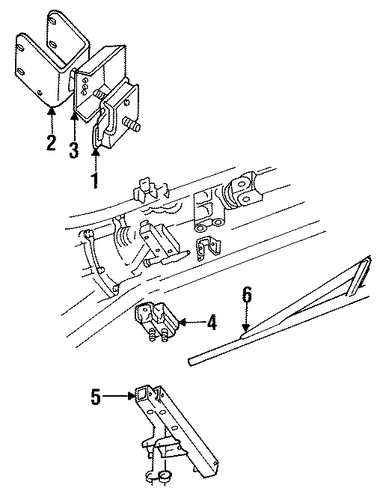 2
3
1
6
4
5