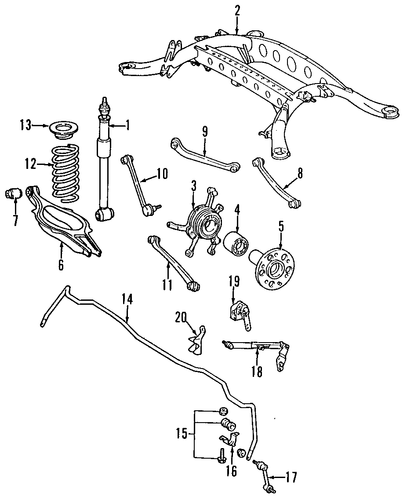 2
13
1
9
12
10
8
7
3
4
5
6
11
19
14
20
18
15
16
17