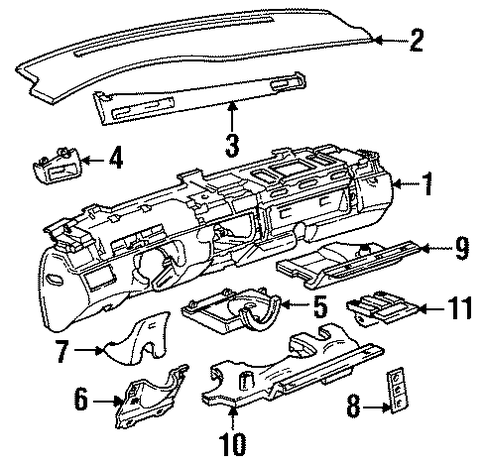 2
3
4
1
9
5
11
7
6
10
8