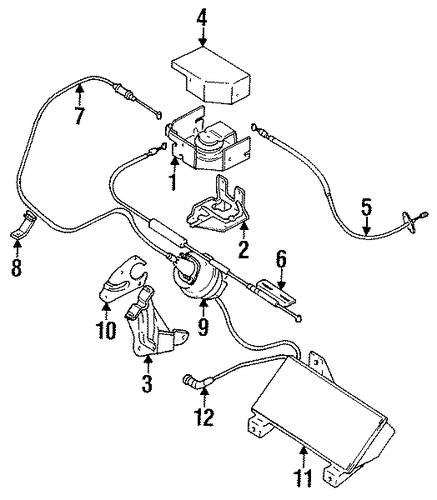 4
7
1
5
2
8
6
10
9
3
12
11