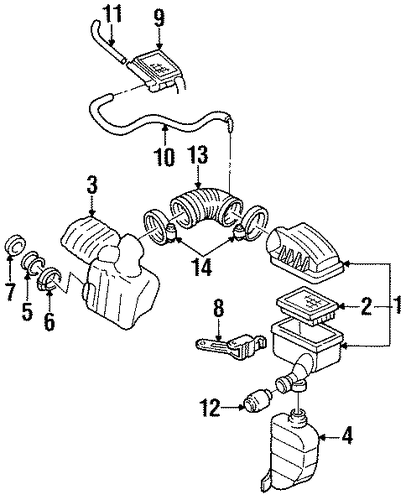 11
9
10
13
3
14
7
5
6
8
2
1
12
4