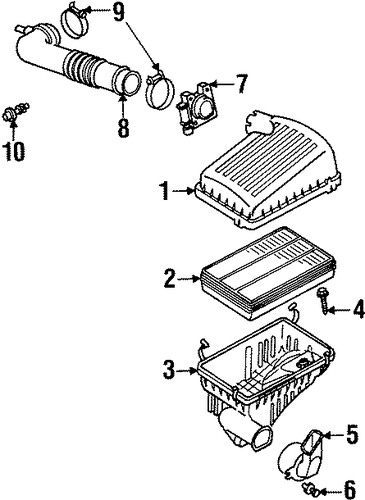 9
7
8
10
1
2
4
3
5
6