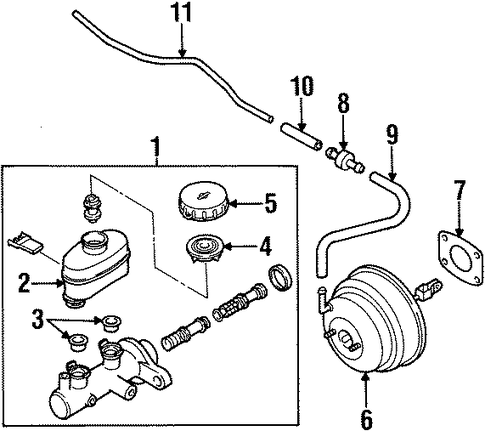 11
10
8
9
1
5
7
4
2
3
6