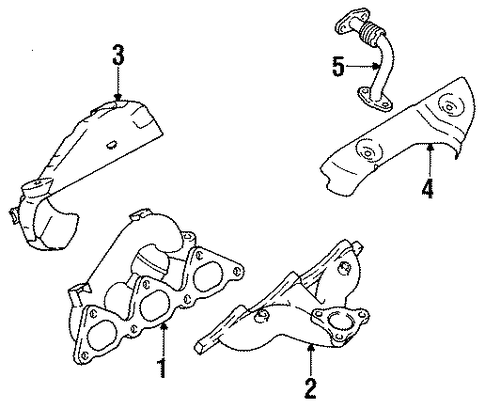 3
5
4
1
2