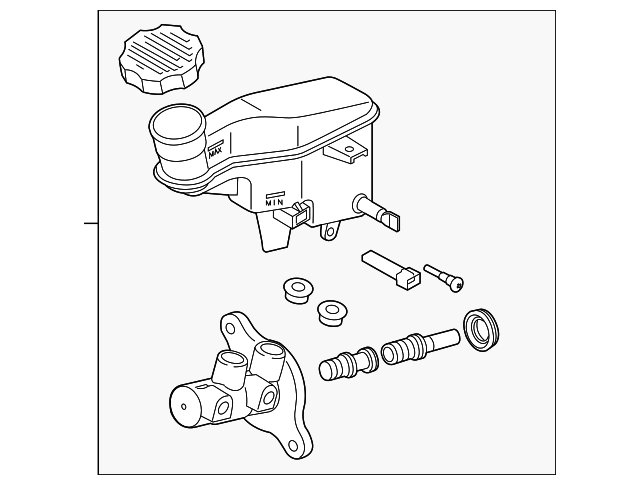 MAX
MIN