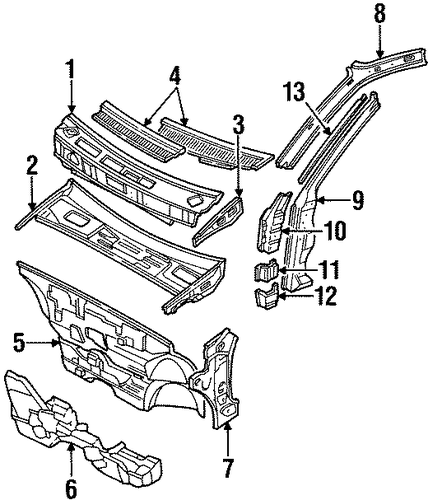 8
1
4
13
3
2
9
10
11
12
5
7
6