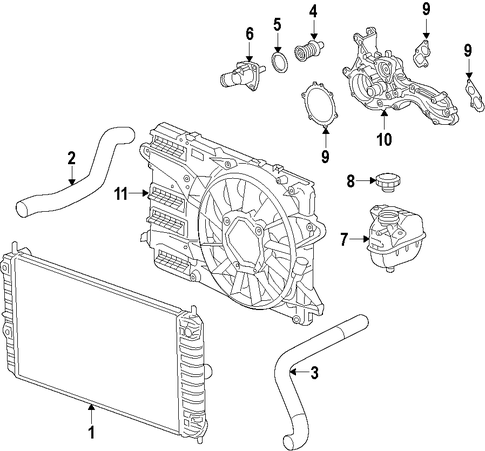 6
5
4
9
9
9
10
2
11
8
7
3
1