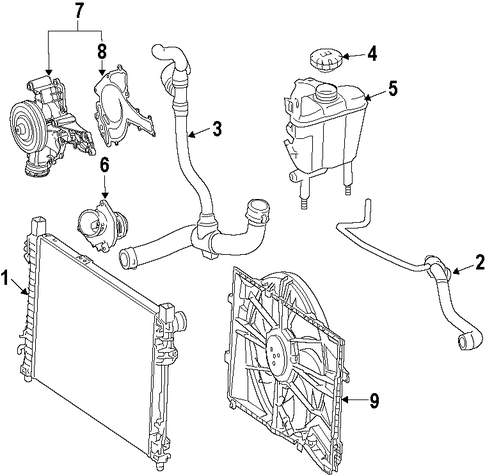 7
8
4
5
3
6
2
1
9