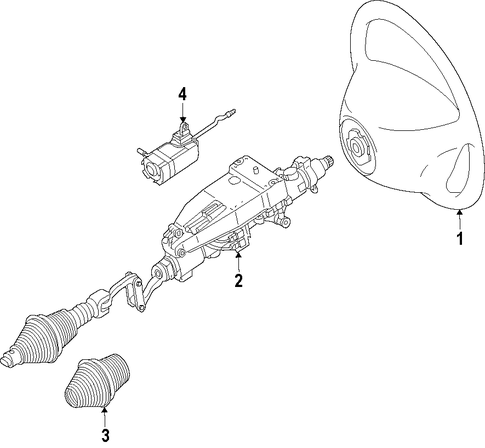 4

1

2

3