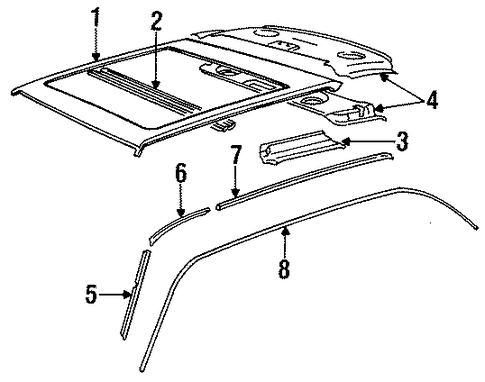 1
2
4
3
7
6
8
5