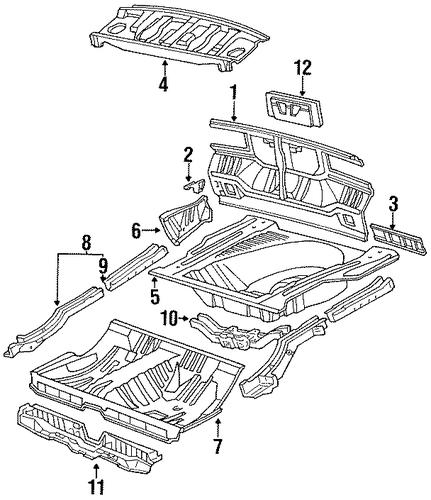 4
12
1
2
3
6
8
9
5
10
7
11