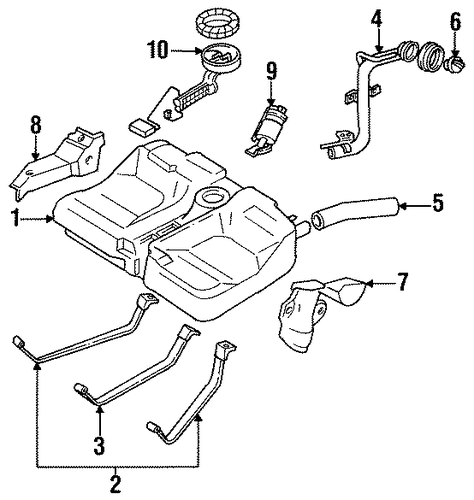 10
4
6
9
8
1
5
7
3
2