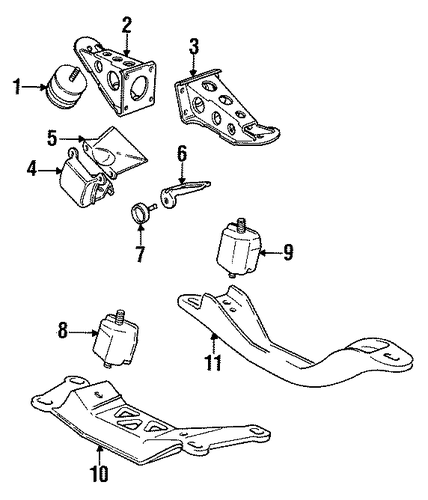 2
3
1
5
6
4
7
9
8
11
10