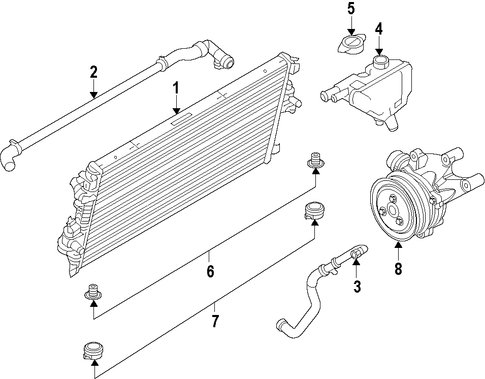 5
4
2
1
6
8
3
7