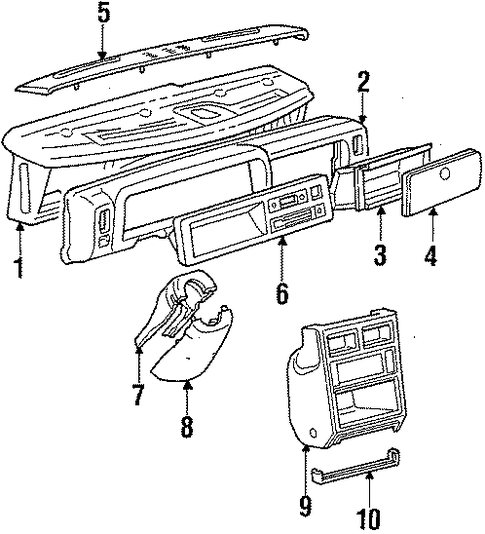 5
2
1
3
4
6
7
8
9
10