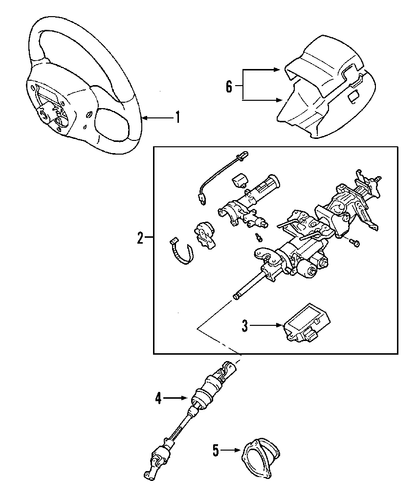 1
6
2
3
4
5