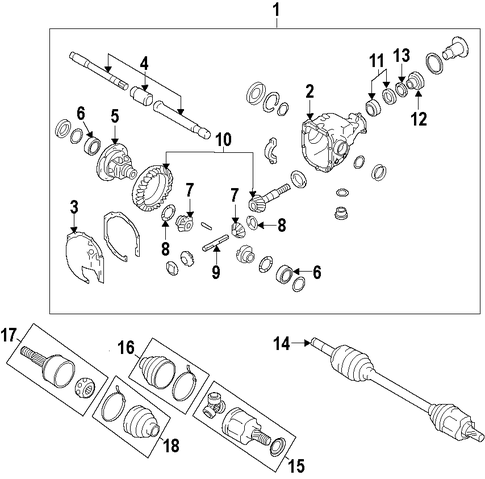 1
4
11
13
2
12
6
5
10
7
7
3
8
8
9
6
17
16
14
18
15