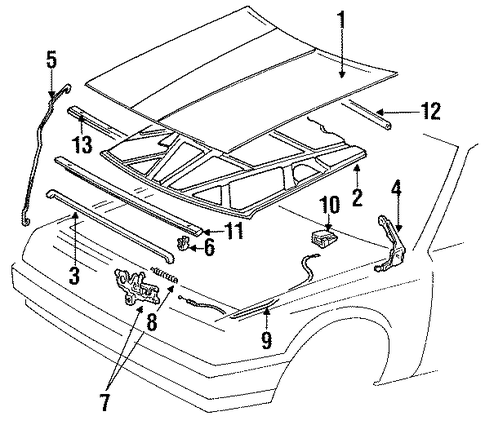 1
5
12
13
2
4
10
11
6
3
8
9
7