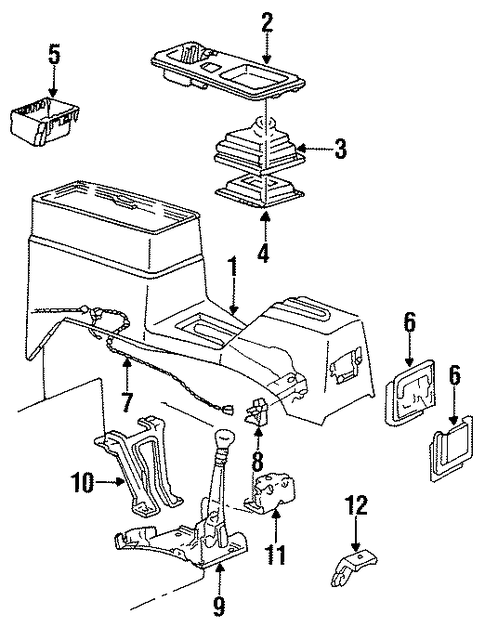 5
2
3
4
1
6
6
7
8
10
11
12
9