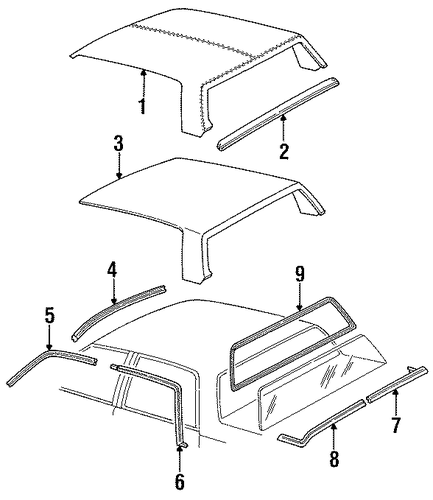 1
2
3
4
9
5
7
8
6