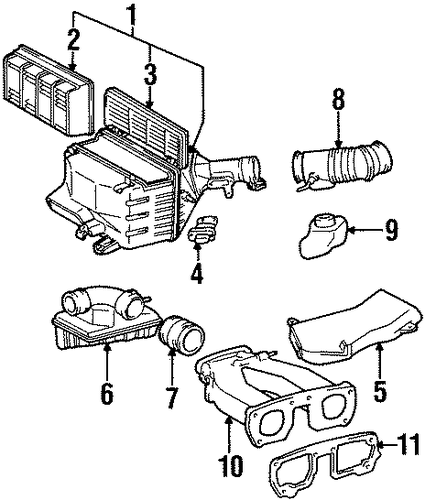 1
2
3
8
9
4
6
7
5
10
11