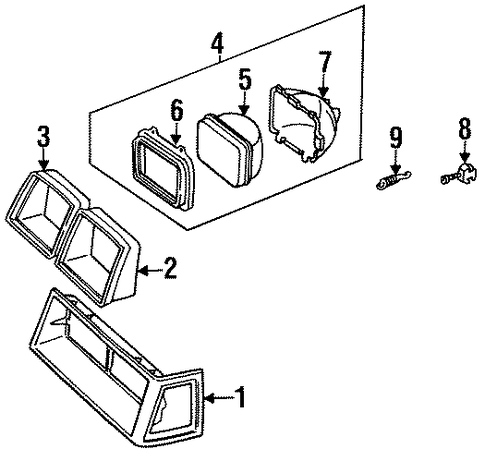 4
7
5
6
3
9
8
2
1