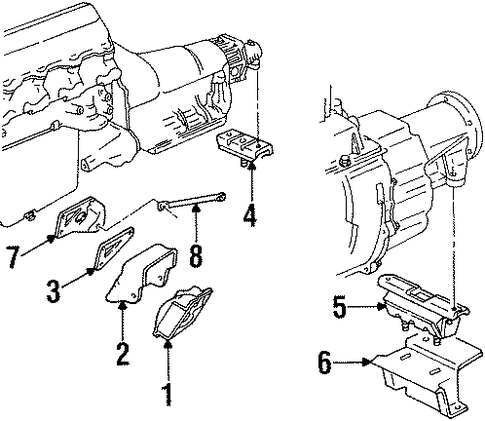 4
7
8
3
2
1
5
6