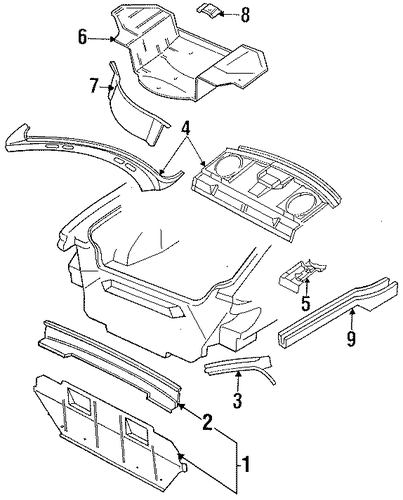 8
6
7
4
5
9
3
2
1