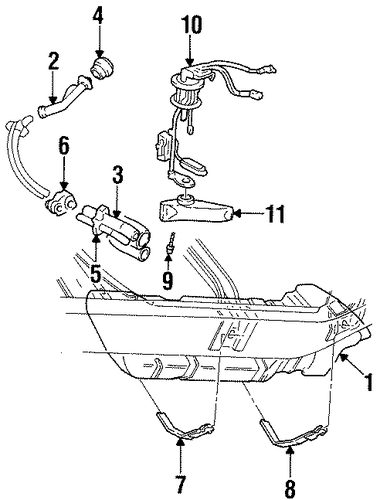 4
10
2
6
3
11
5
9
1
7
8