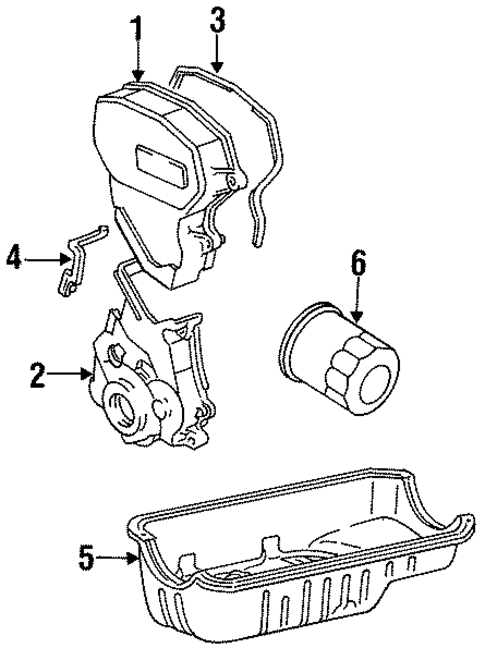 1
3
4
6
2
5