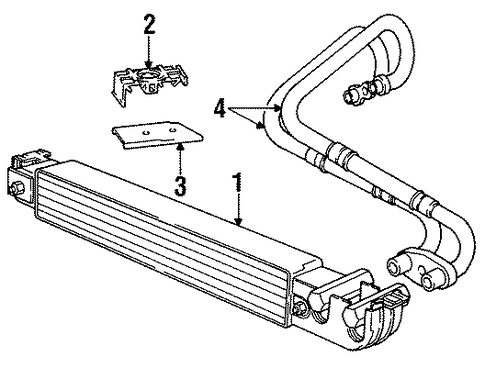 2
4
3
1