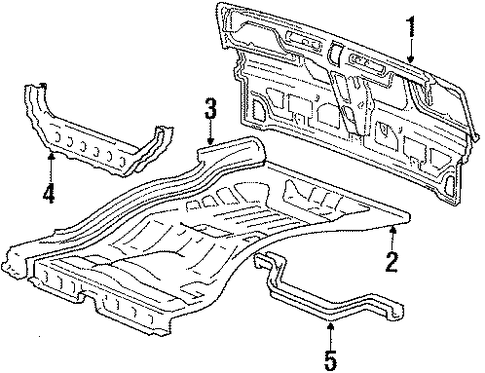 1
3
4
2
5