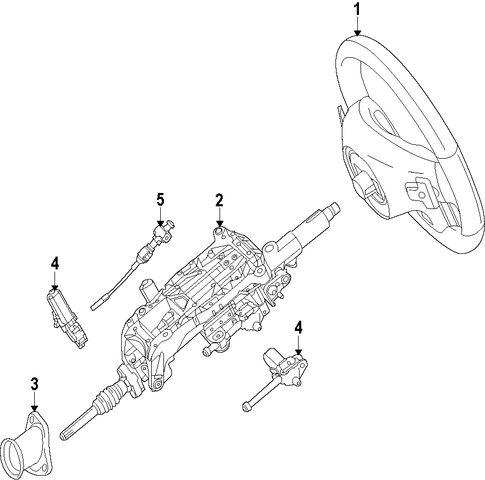 1
5
2
4
4
3