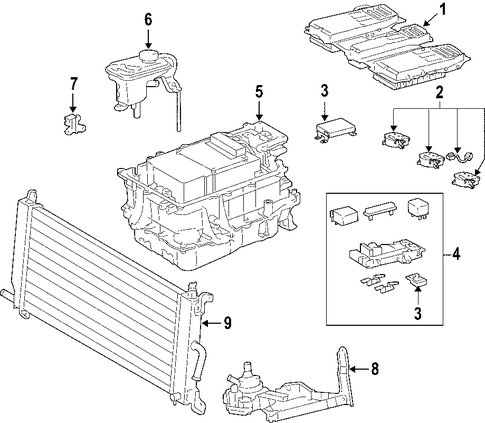 6
1
7
5
3
2
4
3
9
8