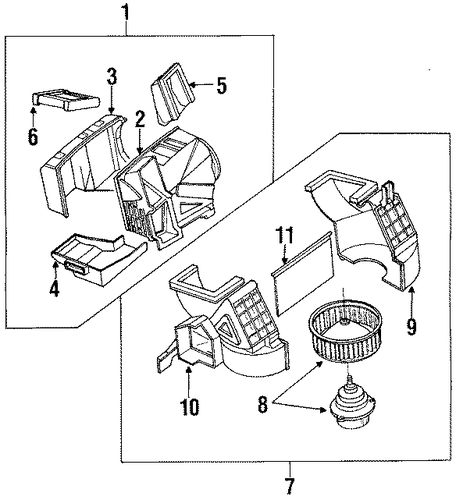 1
3
5
6
2
4
11
9
10
8
7