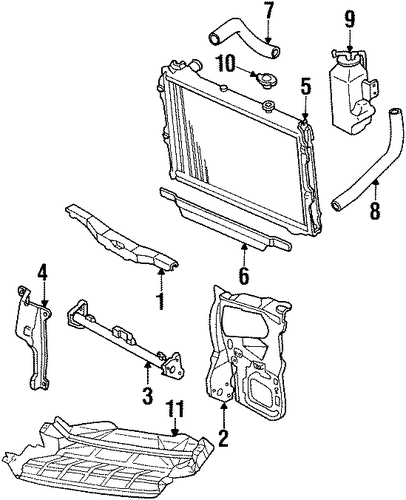 7
9
10
5
8
6
1
4
3
11
2