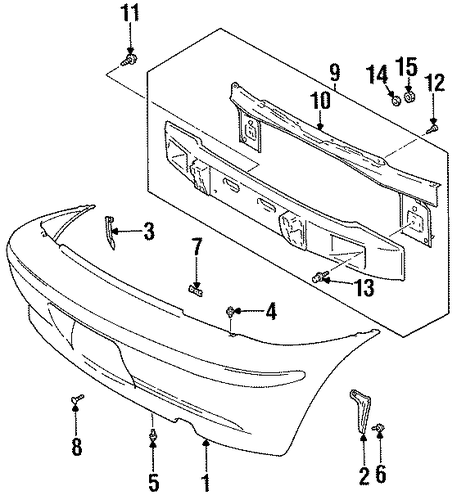 11
9
14
15
12
10
3
7
13
4
8
5
1
2
6