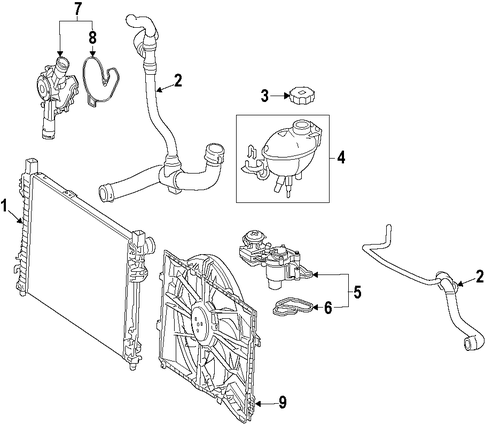 7
8
2
3
4
1
5
6
2
9