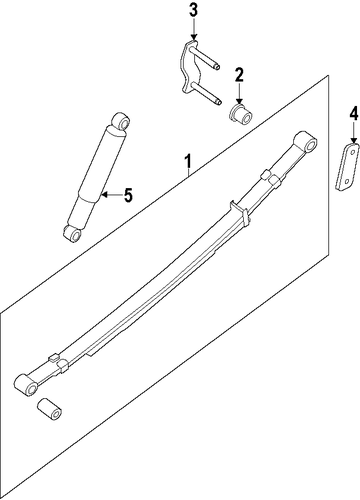 3
2
4
1
5