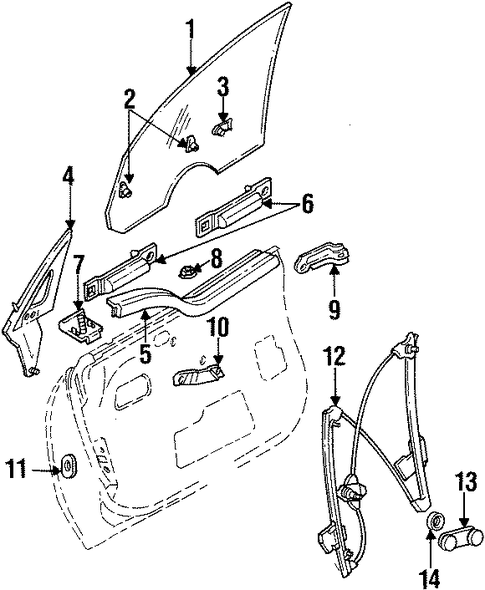 1
2
3
4
6
7
8
9
5
10
12
11
13
14