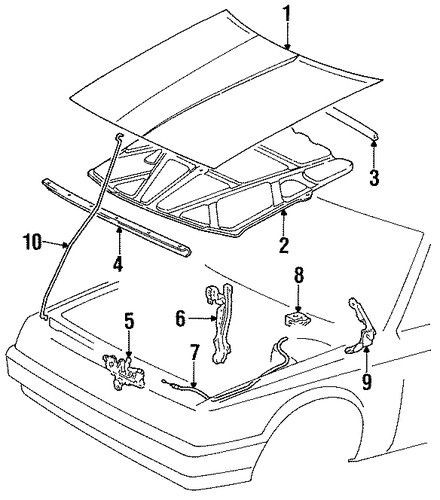 1
3
2
10
4
8
6
5
7
9