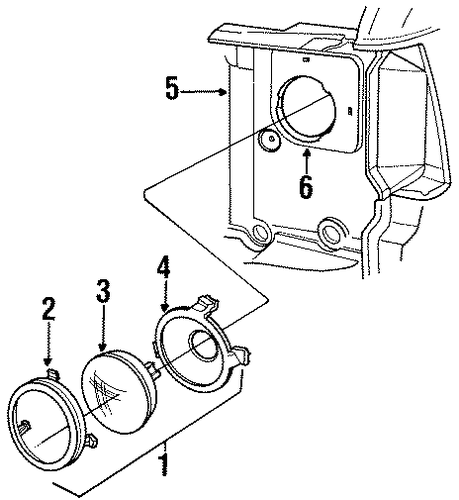 5
6
4
3
2
1