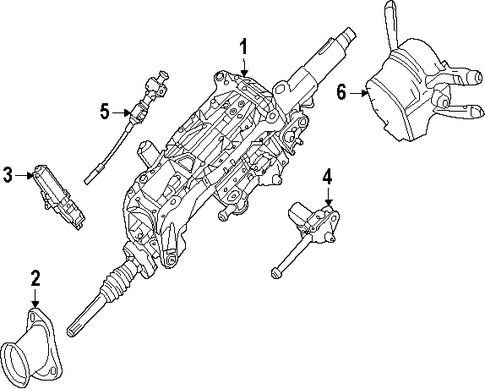 1
6
5
3
4
2