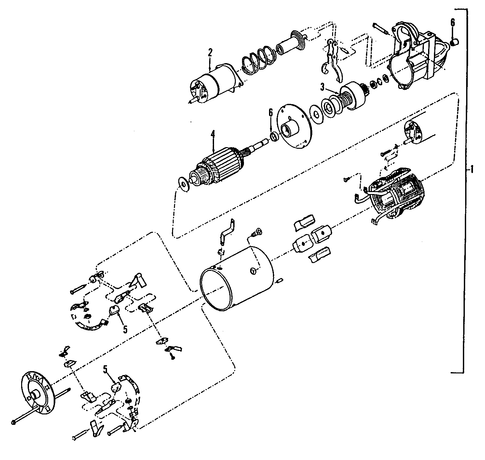 6
2
3
6
4
1
5
5